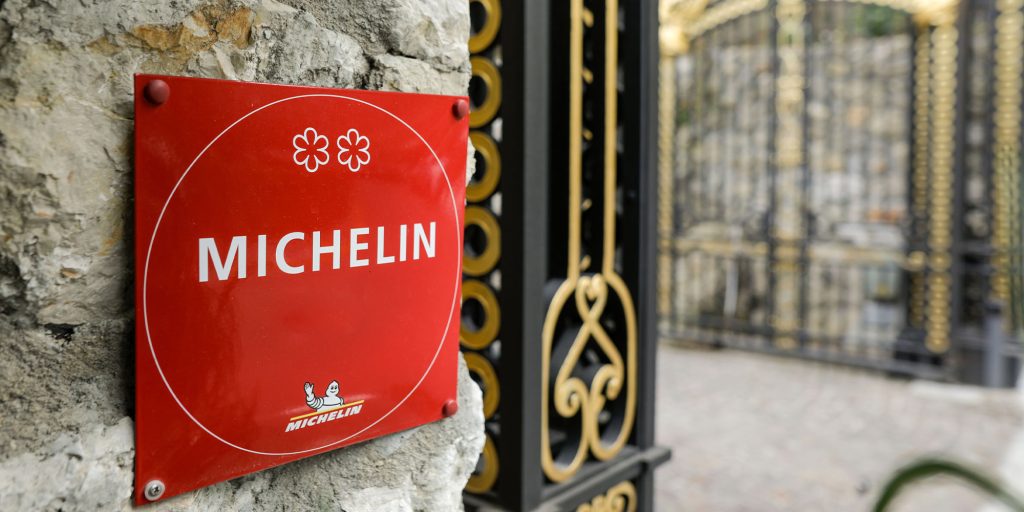 MICHELIN

MICHELIN